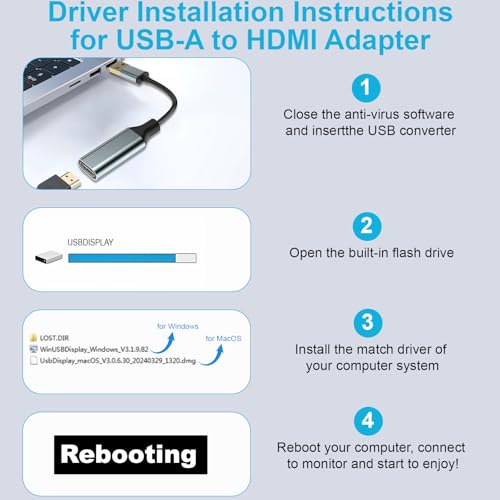 Driver Installation Instructions for USB-A to HDMI Adapter

1

Close the anti-virus software and insertthe USB converter

USBDISPLAY

2

Open the built-in flash drive

LOST.DIR
WinUSBDisplay_Windows_V3.1.9.82
UsbDisplay_macOS_V3.0.6.30_20240329_1320.dmg
for Windows
for MacOS

3

Install the match driver of your computer system

Rebooting

4

Reboot your computer, connect to monitor and start to enjoy!