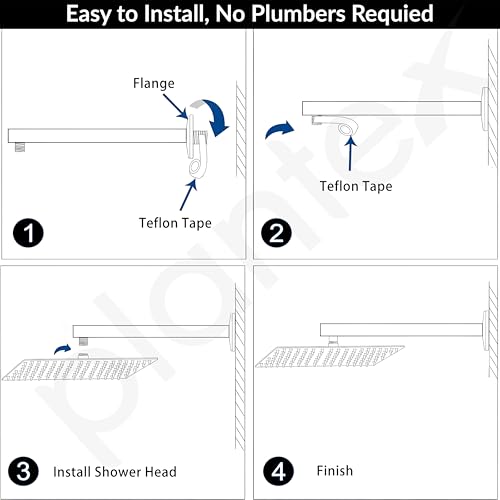 Easy to Install, No Plumbers Requied

Flange

Teflon Tape

1

Teflon Tape

2

3 Install Shower Head

4 Finish

plantex