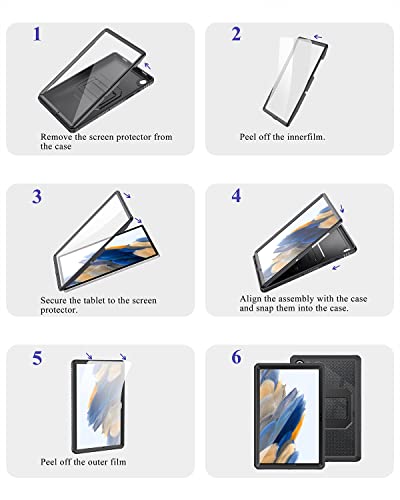 1

Remove the screen protector from the case

2

Peel off the innerfilm.

3

Secure the tablet to the screen protector.

4

Align the assembly with the case and snap them into the case.

5

Peel off the outer film

6