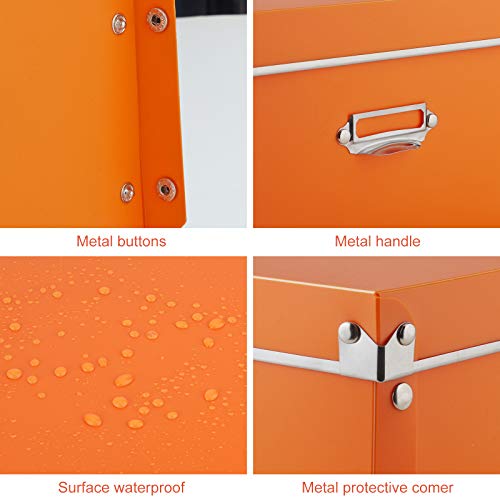 Metal buttons

Metal handle

Surface waterproof

Metal protective corner