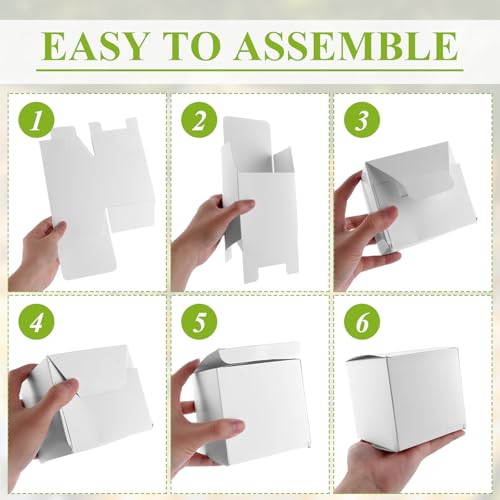 EASY TO ASSEMBLE

1

2

3

4

5

6