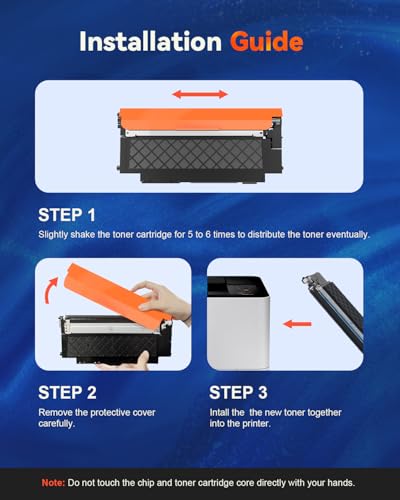 Installation Guide

STEP 1
Slightly shake the toner cartridge for 5 to 6 times to distribute the toner eventually.

STEP 2
Remove the protective cover carefully.

STEP 3
Intall the the new toner together into the printer.

Note: Do not touch the chip and toner cartridge core directly with your hands.