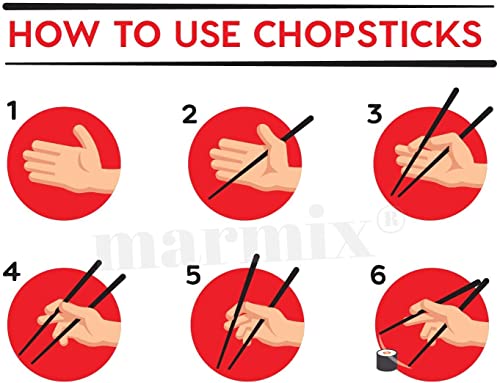 HOW TO USE CHOPSTICKS

1

2

3

marmix®

4

5

6