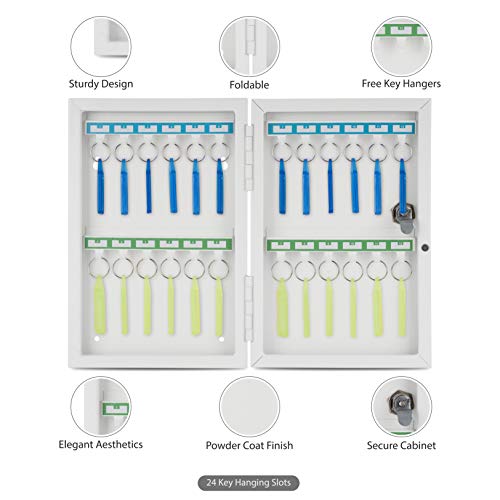 Sturdy Design

Foldable

Free Key Hangers

Elegant Aesthetics

Powder Coat Finish

Secure Cabinet

24 Key Hanging Slots