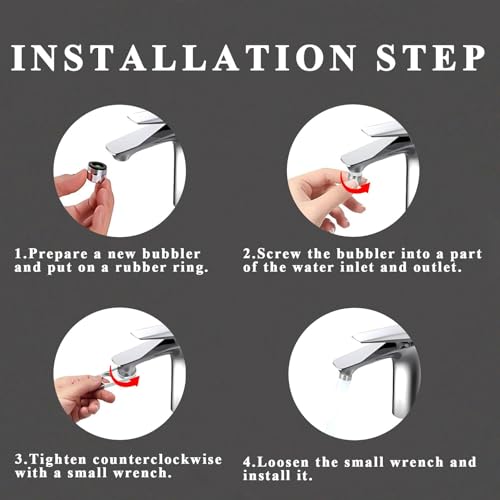 INSTALLATION STEP

1.Prepare a new bubbler and put on a rubber ring.

2.Screw the bubbler into a part of the water inlet and outlet.

3.Tighten counterclockwise with a small wrench.

4.Loosen the small wrench and install it.