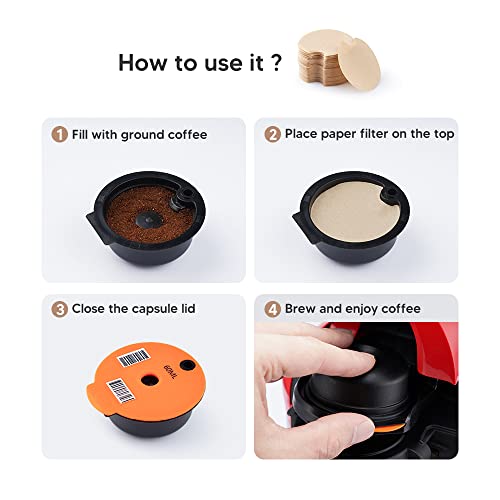 How to use it ?

1 Fill with ground coffee

2 Place paper filter on the top

3 Close the capsule lid

60ML

4 Brew and enjoy coffee