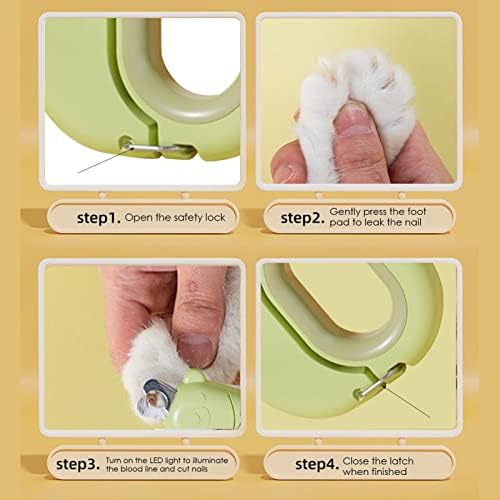 step1. Open the safety lock

step2. Gently press the foot pad to leak the nail

step3. Turn on the LED light to illuminate the blood line and cut nails

step4. Close the latch when finished