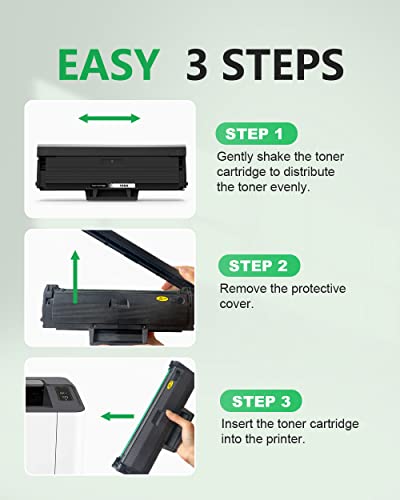 EASY 3 STEPS

STEP 1
Gently shake the toner cartridge to distribute the toner evenly.

STEP 2
Remove the protective cover.

STEP 3
Insert the toner cartridge into the printer.