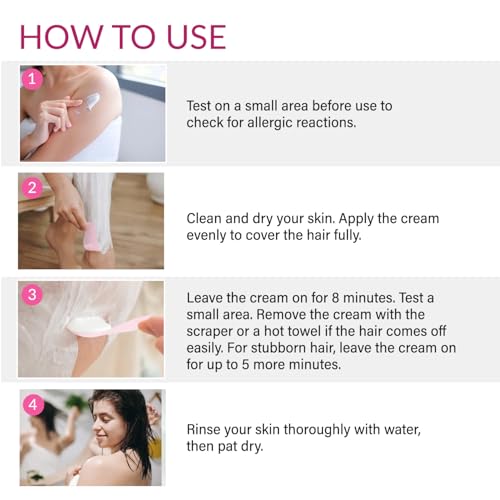 HOW TO USE

1

Test on a small area before use to check for allergic reactions.

2

Clean and dry your skin. Apply the cream evenly to cover the hair fully.

3

Leave the cream on for 8 minutes. Test a small area. Remove the cream with the scraper or a hot towel if the hair comes off easily. For stubborn hair, leave the cream on for up to 5 more minutes.

4

Rinse your skin thoroughly with water, then pat dry.