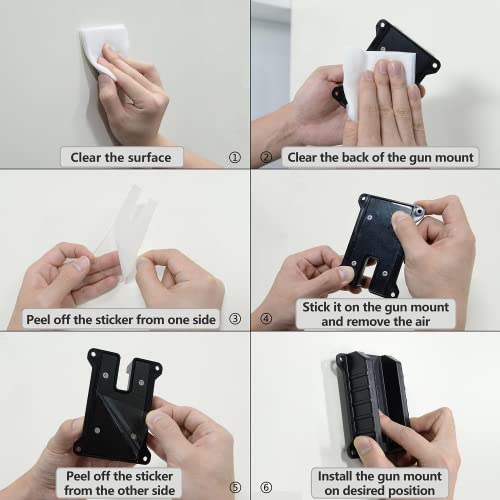 Clear the surface ①

② Clear the back of the gun mount

Peel off the sticker from one side ③

④ Stick it on the gun mount and remove the air

Peel off the sticker from the other side ⑤

⑥ Install the gun mount on desired position