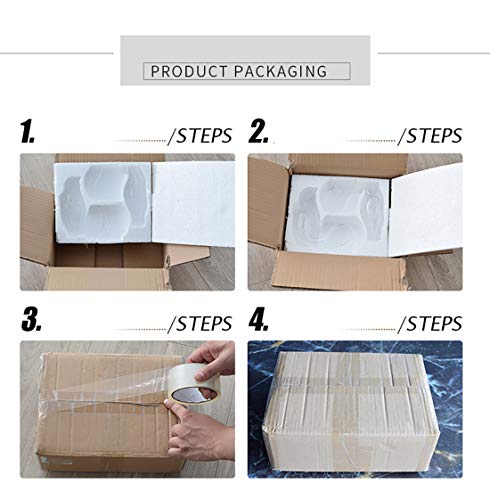 PRODUCT PACKAGING

1. /STEPS

2. /STEPS

3. /STEPS

4. /STEPS