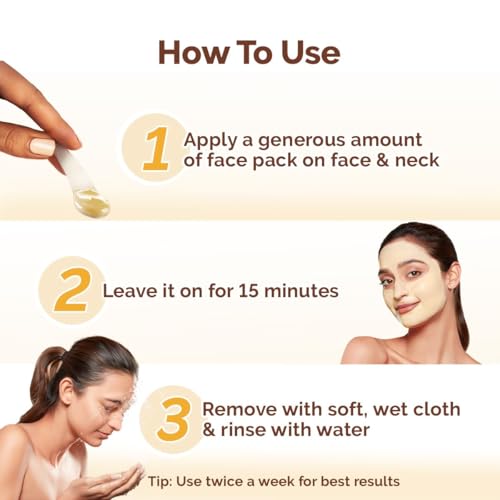 How To Use

1 Apply a generous amount of face pack on face & neck

2 Leave it on for 15 minutes

3 Remove with soft, wet cloth & rinse with water

Tip: Use twice a week for best results