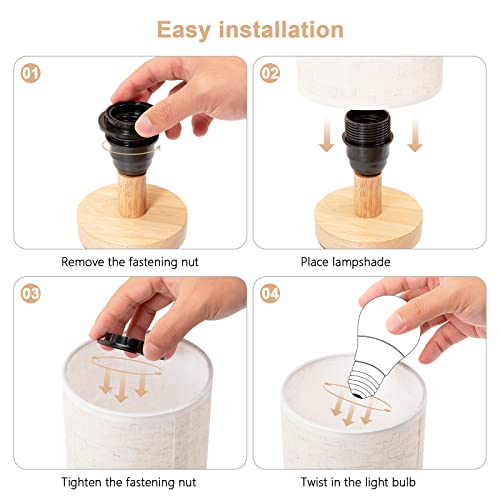 Easy installation

01

Remove the fastening nut

02

Place lampshade

03

Tighten the fastening nut

04

Twist in the light bulb