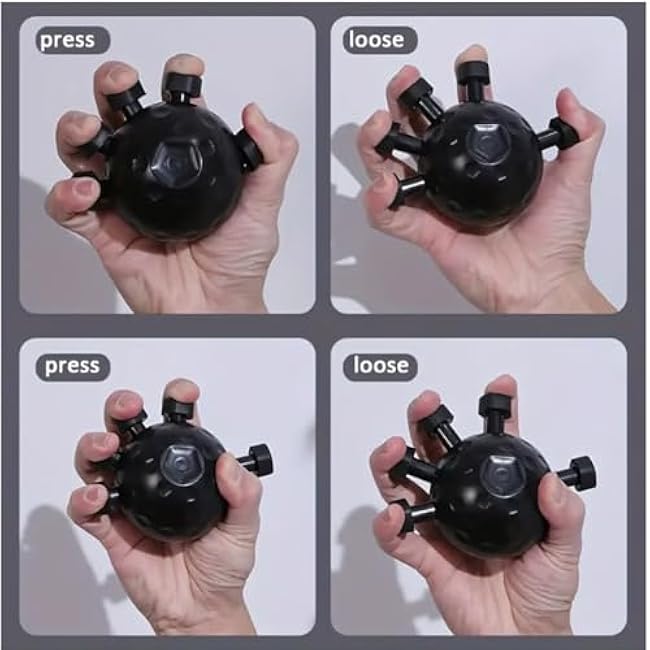 press

loose

press

loose