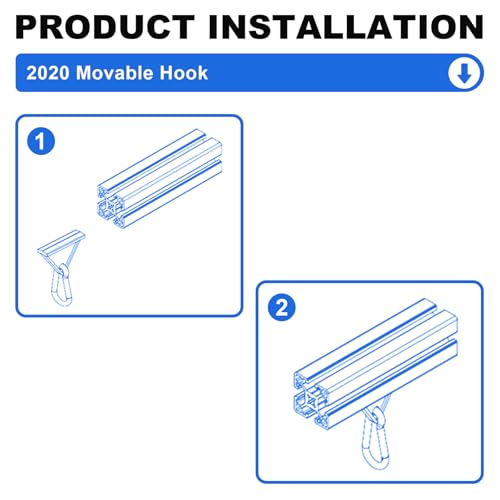 PRODUCT INSTALLATION

2020 Movable Hook

1

2