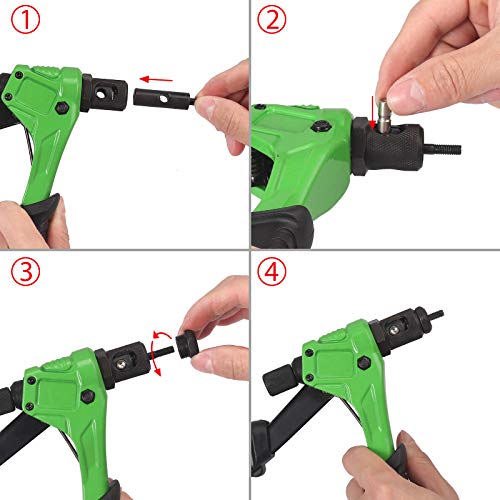 ①

②

③

④