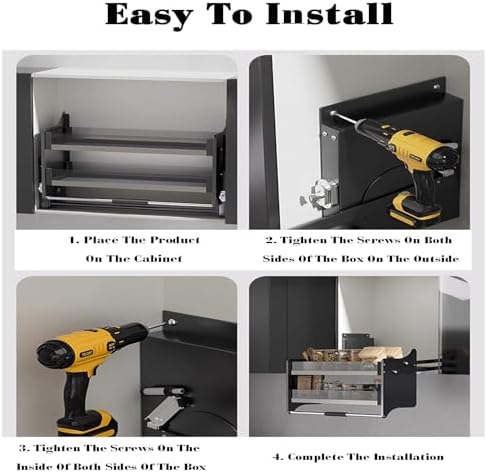 Easy To Install

1. Place The Product On The Cabinet

2. Tighten The Screws On Both Sides Of The Box On The Outside

3. Tighten The Screws On The Inside Of Both Sides Of The Box

4. Complete The Installation