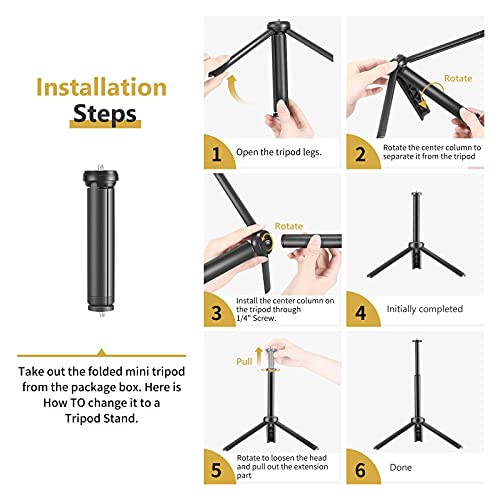 Installation Steps

Take out the folded mini tripod from the package box. Here is How TO change it to a Tripod Stand.

1 Open the tripod legs.

Rotate

2 Rotate the center column to separate it from the tripod

Rotate

3 Install the center column on the tripod through 1/4" Screw.

4 Initially completed

Pull

5 Rotate to loosen the head and pull out the extension part

6 Done