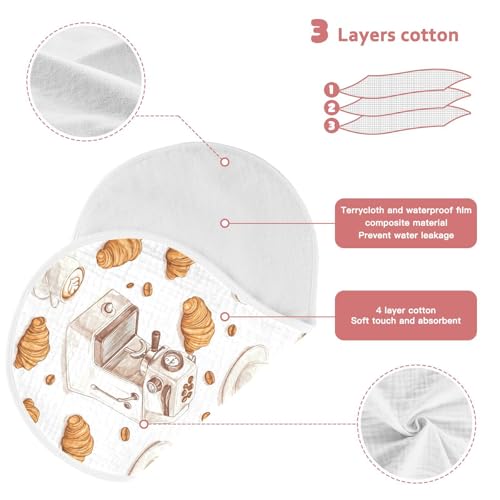 3 Layers cotton

1
2
3

Terrycloth and waterproof film composite material Prevent water leakage

4 layer cotton Soft touch and absorbent