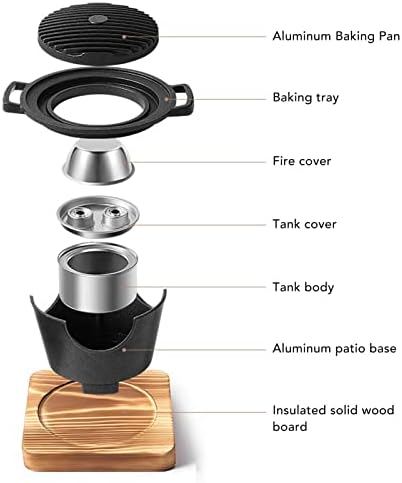 Aluminum Baking Pan

Baking tray

Fire cover

Tank cover

Tank body

Aluminum patio base

Insulated solid wood board