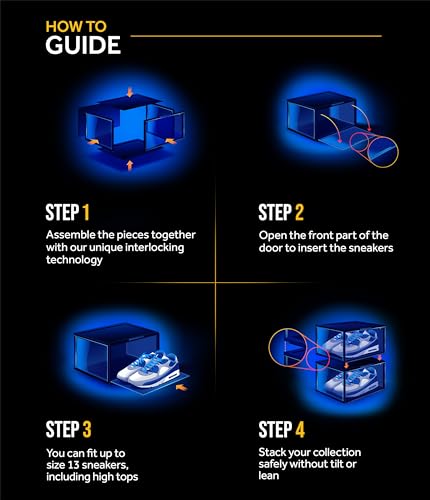 HOW TO
GUIDE

STEP 1
Assemble the pieces together with our unique interlocking technology

STEP 2
Open the front part of the door to insert the sneakers

STEP 3
You can fit up to size 13 sneakers, including high tops

STEP 4
Stack your collection safely without tilt or lean