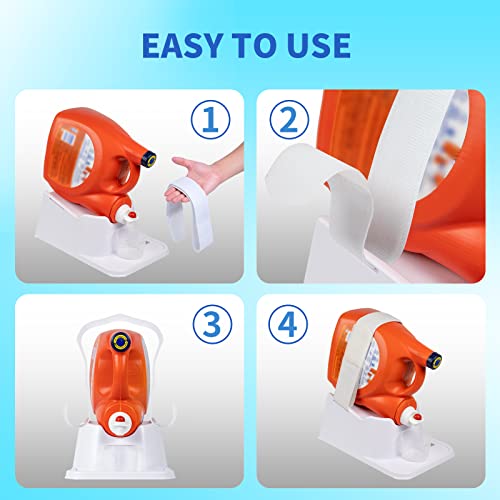 EASY TO USE

1

2

3

4