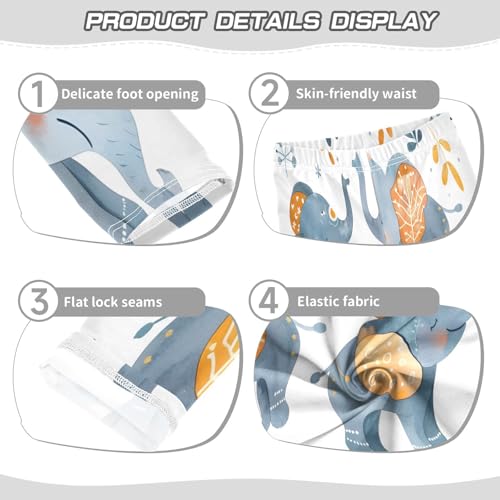 PRODUCT DETAILS DISPLAY

1 Delicate foot opening

2 Skin-friendly waist

3 Flat lock seams

4 Elastic fabric