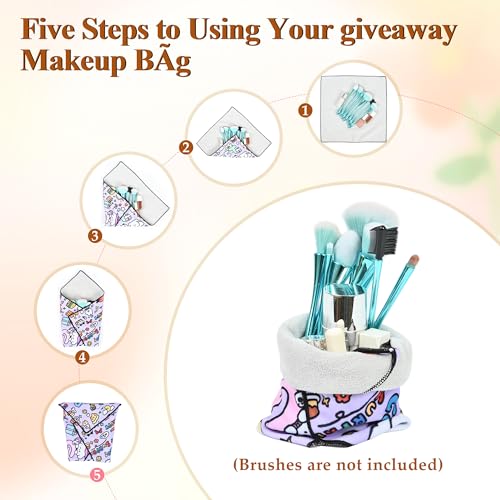 Five Steps to Using Your giveaway Makeup BÃg

1

2

3

4

5

(Brushes are not included)