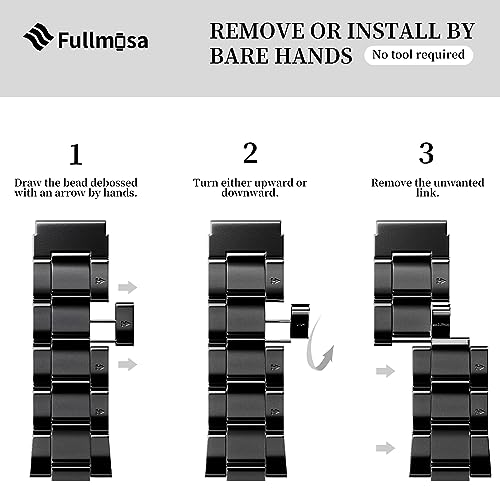 Fullmosa

REMOVE OR INSTALL BY BARE HANDS

No tool required

1

Draw the bead debossed with an arrow by hands.

2

Turn either upward or downward.

3

Remove the unwanted link.