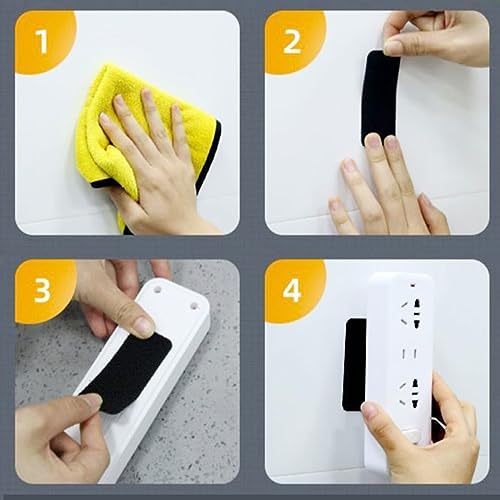 1
2
3
4