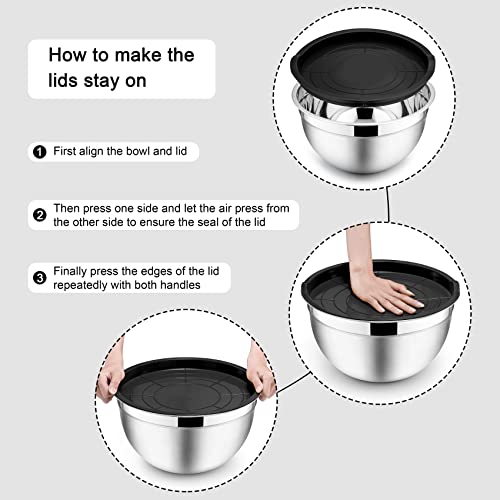 How to make the lids stay on

1 First align the bowl and lid

2 Then press one side and let the air press from the other side to ensure the seal of the lid

3 Finally press the edges of the lid repeatedly with both handles