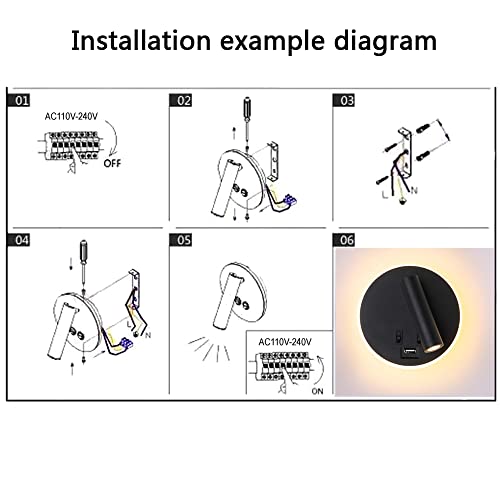 Installation example diagram

01

AC110V-240V

OFF

02

03

L

N

04

L

N

05

AC110V-240V

ON

06