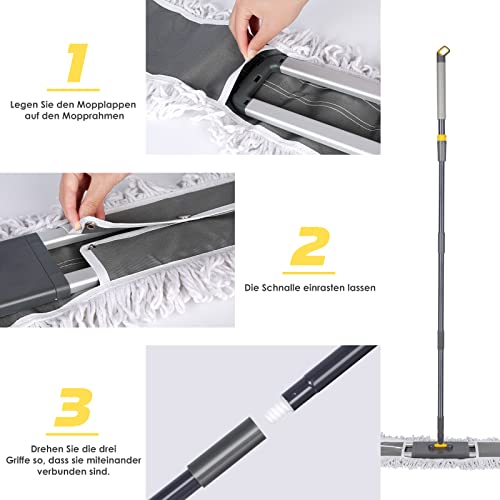 1

Legen Sie den Mopplappen auf den Mopprahmen

2

Die Schnalle einrasten lassen

3

Drehen Sie die drei Griffe so, dass sie miteinander verbunden sind.