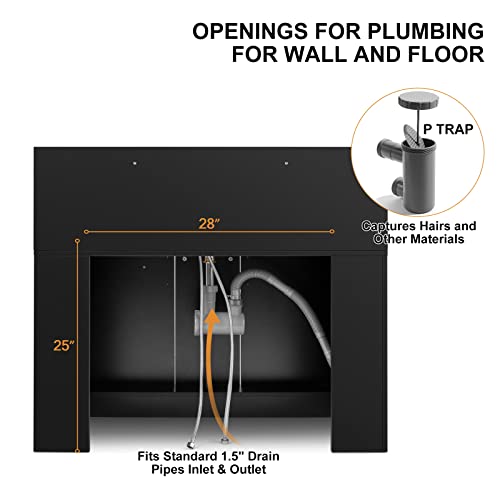 OPENINGS FOR PLUMBING FOR WALL AND FLOOR

P TRAP

Captures Hairs and Other Materials

28"

25"

Fits Standard 1.5" Drain Pipes Inlet & Outlet