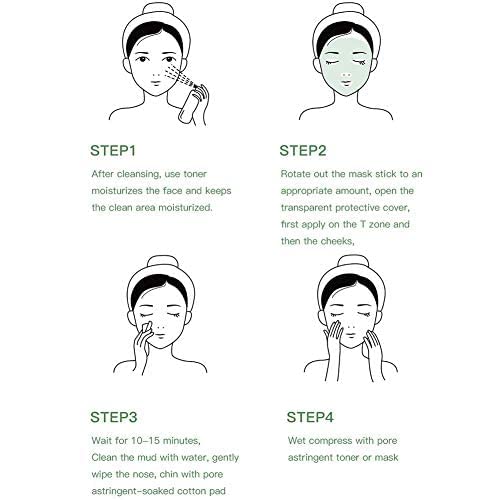 STEP1

After cleansing, use toner moisturizes the face and keeps the clean area moisturized.

STEP2

Rotate out the mask stick to an appropriate amount, open the transparent protective cover, first apply on the T zone and then the cheeks,

STEP3

Wait for 10-15 minutes,
Clean the mud with water, gently wipe the nose, chin with pore astringent-soaked cotton pad

STEP4

Wet compress with pore astringent toner or mask