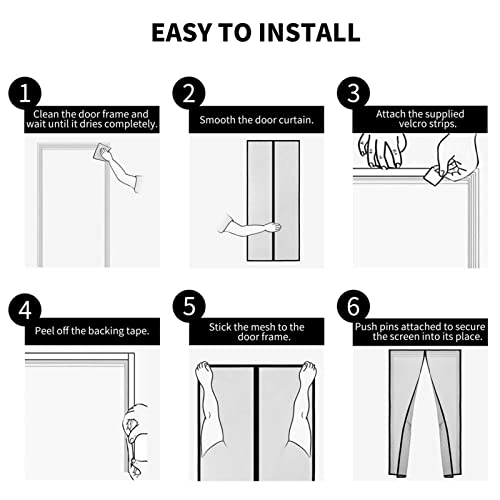 EASY TO INSTALL

1
Clean the door frame and wait until it dries completely.

2
Smooth the door curtain.

3
Attach the supplied velcro strips.

4
Peel off the backing tape.

5
Stick the mesh to the door frame.

6
Push pins attached to secure the screen into its place.