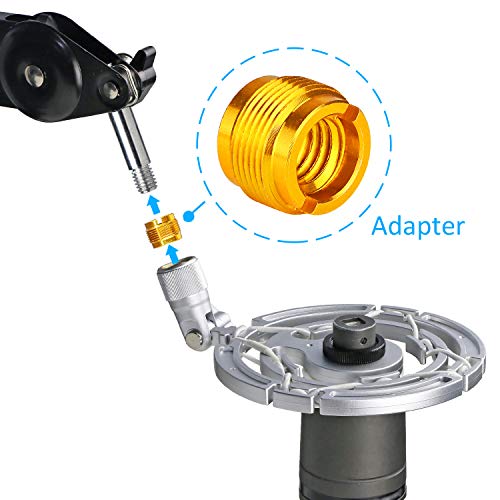 Adapter