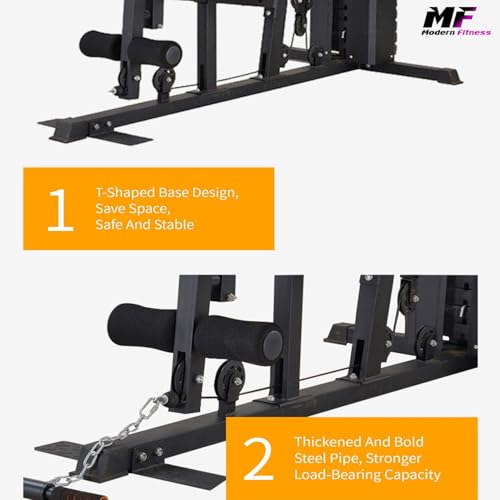 MF
Modern Fitness

1
T-Shaped Base Design,
Save Space,
Safe And Stable

2
Thickened And Bold
Steel Pipe, Stronger
Load-Bearing Capacity