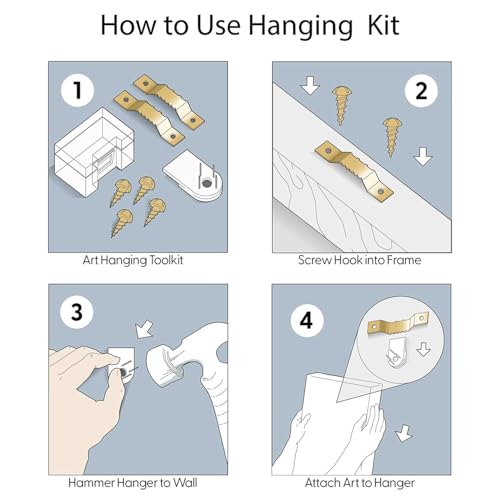 How to Use Hanging Kit

1

Art Hanging Toolkit

2

Screw Hook into Frame

3

Hammer Hanger to Wall

4

Attach Art to Hanger