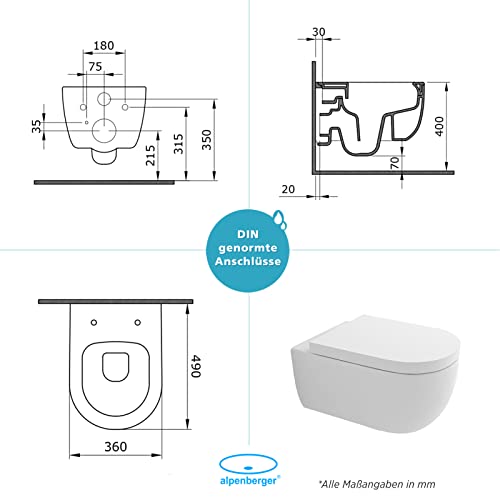 180
75
35
215
315
350

30
400
70
20

DIN genormte Anschlüsse

490
360

alpenberger®

*Alle Maßangaben in mm