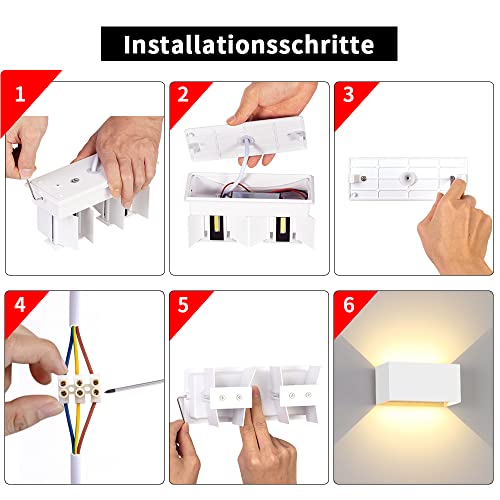 Installationsschritte

1

2

3

4

5

6