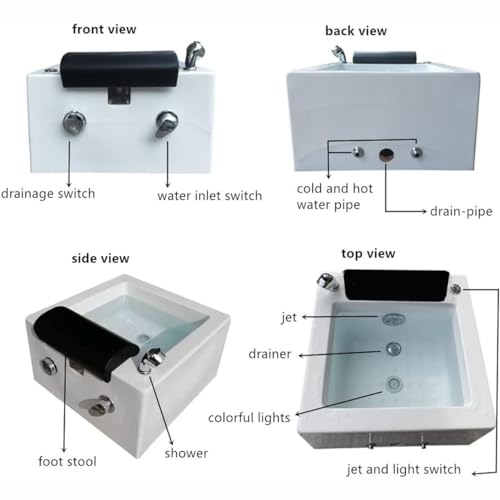 front view

drainage switch

water inlet switch

back view

cold and hot water pipe

drain-pipe

side view

foot stool

shower

top view

jet

drainer

colorful lights

jet and light switch