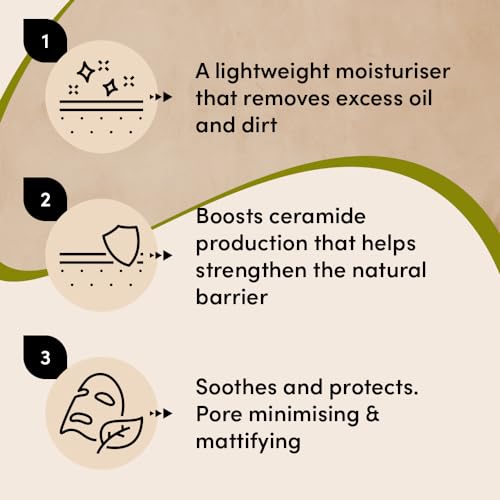 1

A lightweight moisturiser that removes excess oil and dirt

2

Boosts ceramide production that helps strengthen the natural barrier

3

Soothes and protects. Pore minimising & mattifying