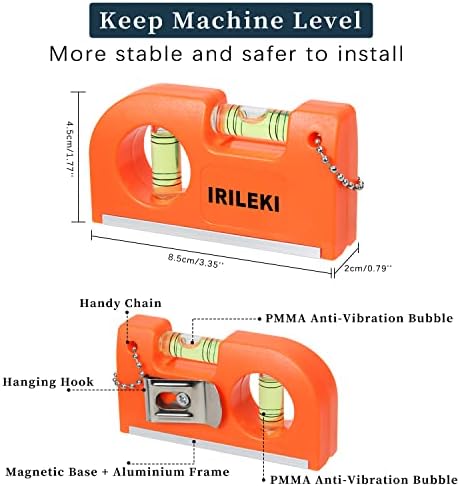 Keep Machine Level
More stable and safer to install

4.5cm/1.77''

IRILEKI

8.5cm/3.35''

2cm/0.79''

Handy Chain

PMMA Anti-Vibration Bubble

Hanging Hook

Magnetic Base + Aluminium Frame

PMMA Anti-Vibration Bubble