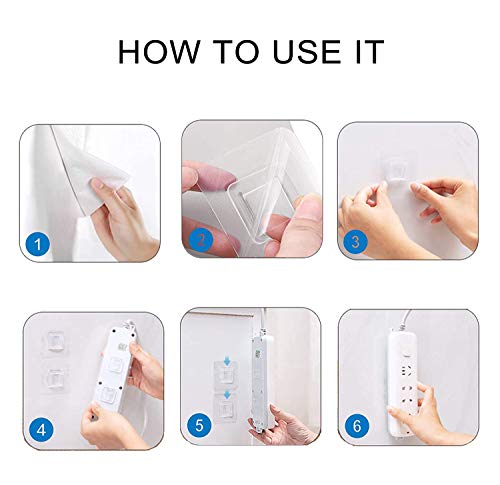 HOW TO USE IT

1

2

3

4

5

6