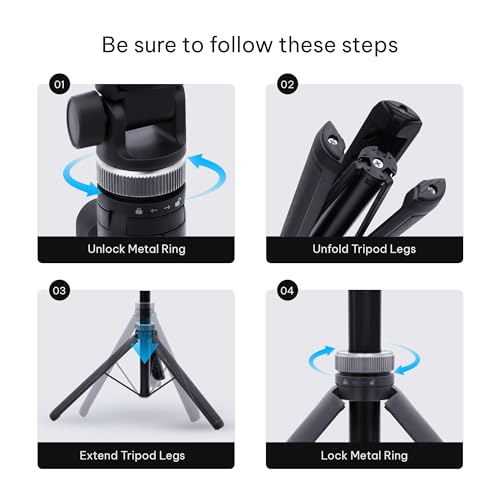 Be sure to follow these steps

01

Unlock Metal Ring

02

Unfold Tripod Legs

03

Extend Tripod Legs

04

Lock Metal Ring