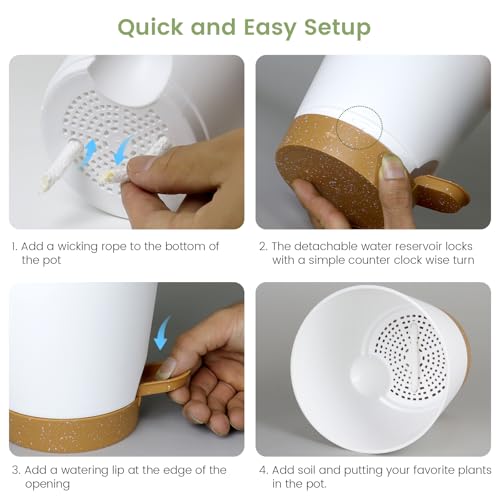 Quick and Easy Setup

1. Add a wicking rope to the bottom of the pot

2. The detachable water reservoir locks with a simple counter clock wise turn

3. Add a watering lip at the edge of the opening

4. Add soil and putting your favorite plants in the pot.