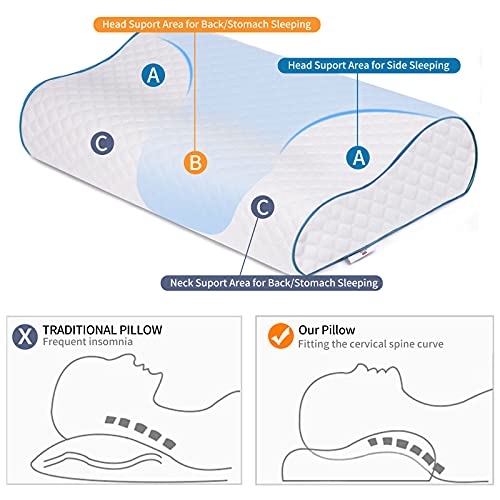 Head Suport Area for Back/Stomach Sleeping

Head Suport Area for Side Sleeping

A

C

B

A

C

Neck Suport Area for Back/Stomach Sleeping

X TRADITIONAL PILLOW
Frequent insomnia

Our Pillow
Fitting the cervical spine curve