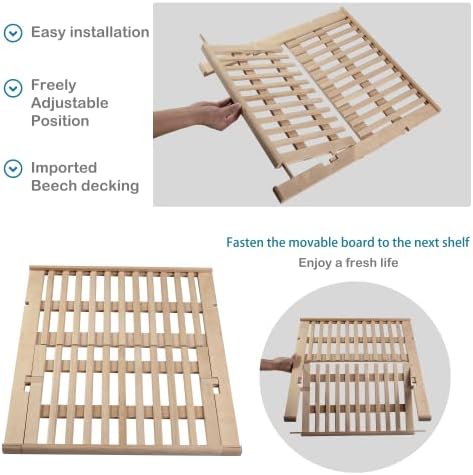 Easy installation

Freely Adjustable Position

Imported Beech decking

Fasten the movable board to the next shelf

Enjoy a fresh life