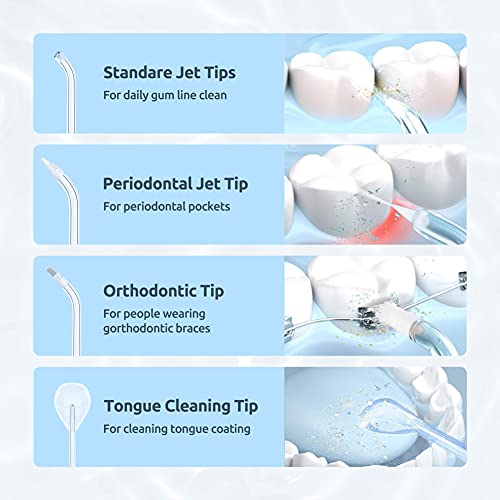 Standare Jet Tips
For daily gum line clean

Periodontal Jet Tip
For periodontal pockets

Orthodontic Tip
For people wearing gorthodontic braces

Tongue Cleaning Tip
For cleaning tongue coating